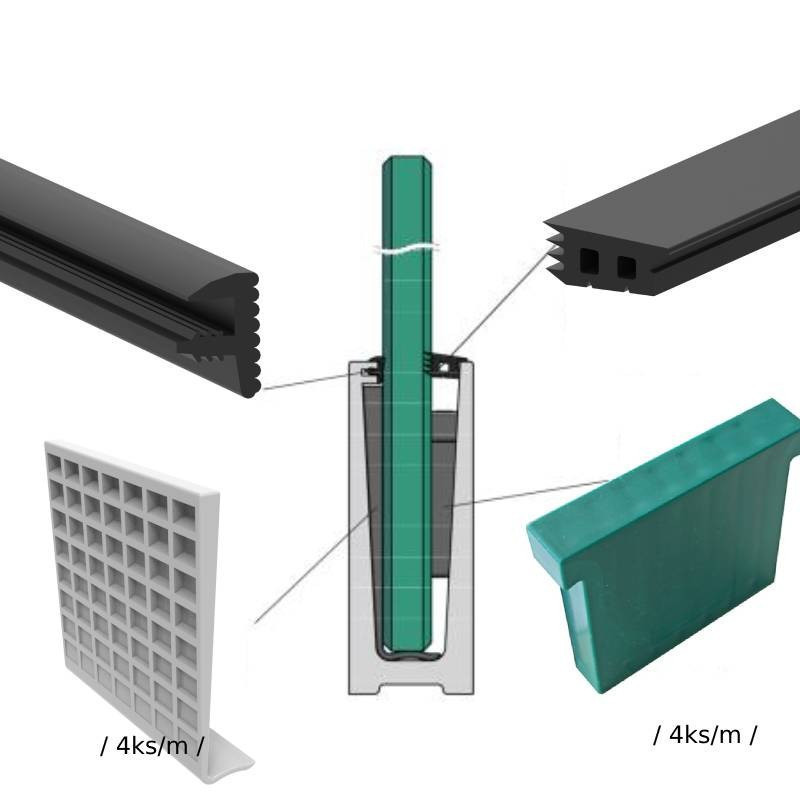 / 4ks/m /

/ 4ks/m /