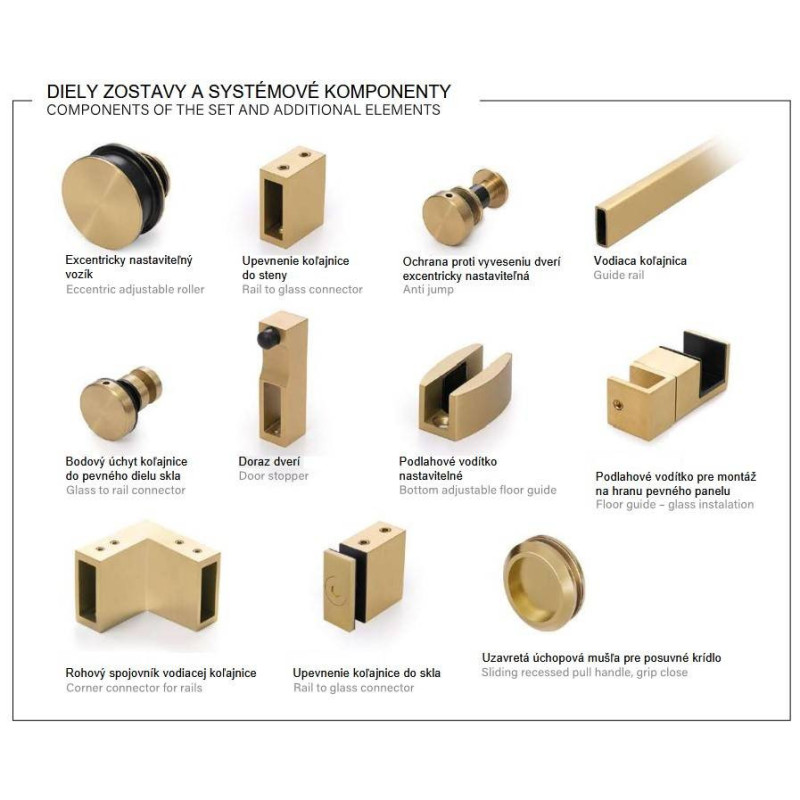 DIELY ZOSTAVY A SYSTÉMOVÉ KOMPONENTY
COMPONENTS OF THE SET AND ADDITIONAL ELEMENTS

Excentricky nastaviteľný vozík
Eccentric adjustable roller

Upevnenie koľajnice do steny
Rail to glass connector

Ochrana proti vyveseniu dverí excentricky nastaviteľná
Anti jump

Vodiaca koľajnica
Guide rail

Bodový úchyt koľajnice do pevného dielu skla
Glass to rail connector

Doraz dverí
Door stopper

Podlahové vodítko nastaviteľné
Bottom adjustable floor guide

Podlahové vodítko pre montáž na hranu pevného panelu
Floor guide – glass instalation

Rohový spojovník vodiacej koľajnice
Corner connector for rails

Upevnenie koľajnice do skla
Rail to glass connector

Uzavretá úchopová mušľa pre posuvné krídlo
Sliding recessed pull handle, grip close