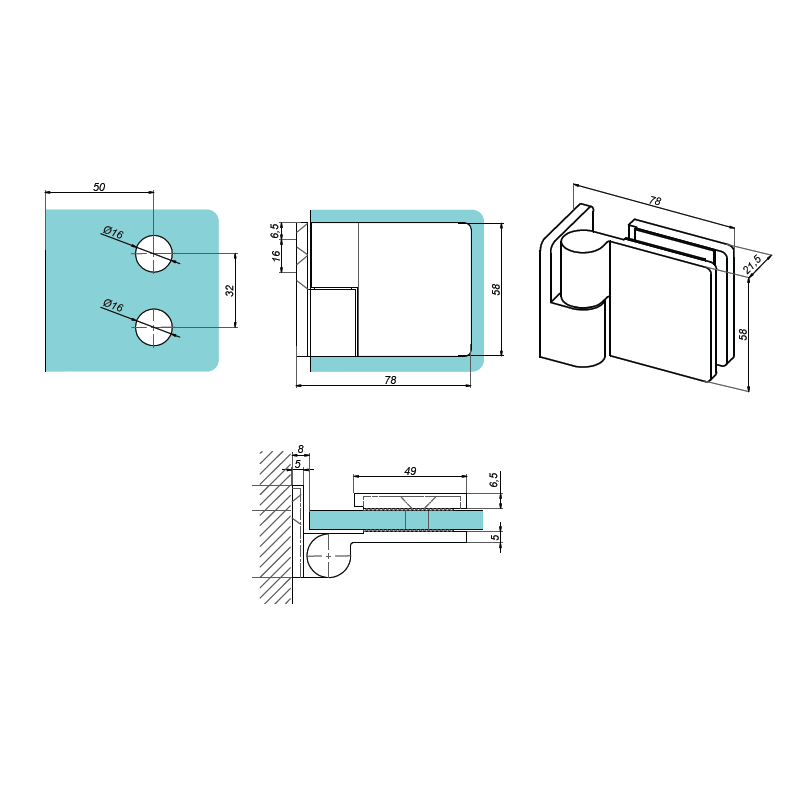 50
Ø16
Ø16
32
6,5
16
58
78
78
21,5
58
8
5
49
6,5
5